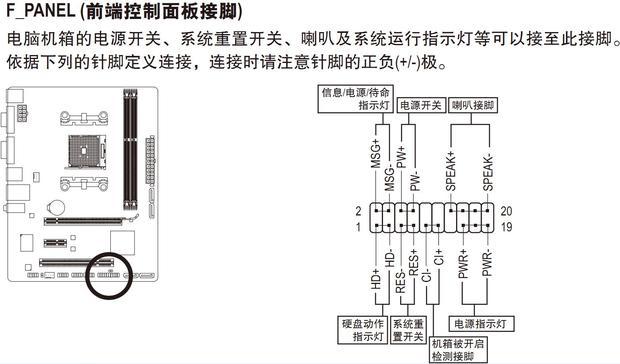 F_PANEL (前端控制面板接脚)

电脑机箱的电源开关、系统重置开关、喇叭及系统运行指示灯等可以接至此接脚。依据下列的针脚定义连接，连接时请注意针脚的正负(+/-)极。

信息/电源/待命指示灯

电源开关

喇叭接脚

MSG+
MSG-
PW+
PW-
SPEAK+
SPEAK-

2
1
20
19

HD+
HD-
RES-
RES+
CI-
CI+
PWR+
PWR-

硬盘动作指示灯

系统重置开关

机箱被开启检测接脚

电源指示灯