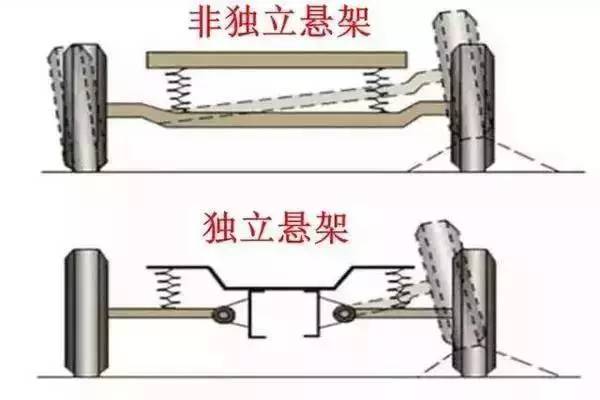 非独立悬架

独立悬架