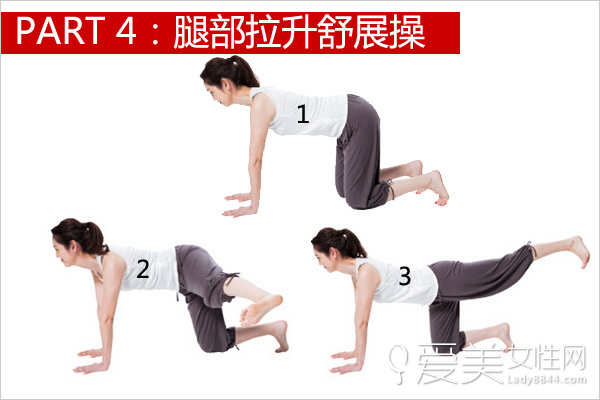 PART 4：腿部拉升舒展操

1

2

3

爱美女性网
Lady8844.com