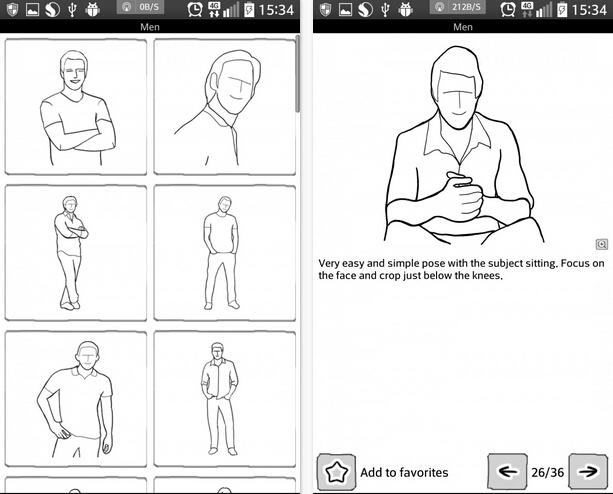 0B/S 4G 15:34
Men

212B/S 4G 15:34
Men

Very easy and simple pose with the subject sitting. Focus on the face and crop just below the knees.

Add to favorites
26/36